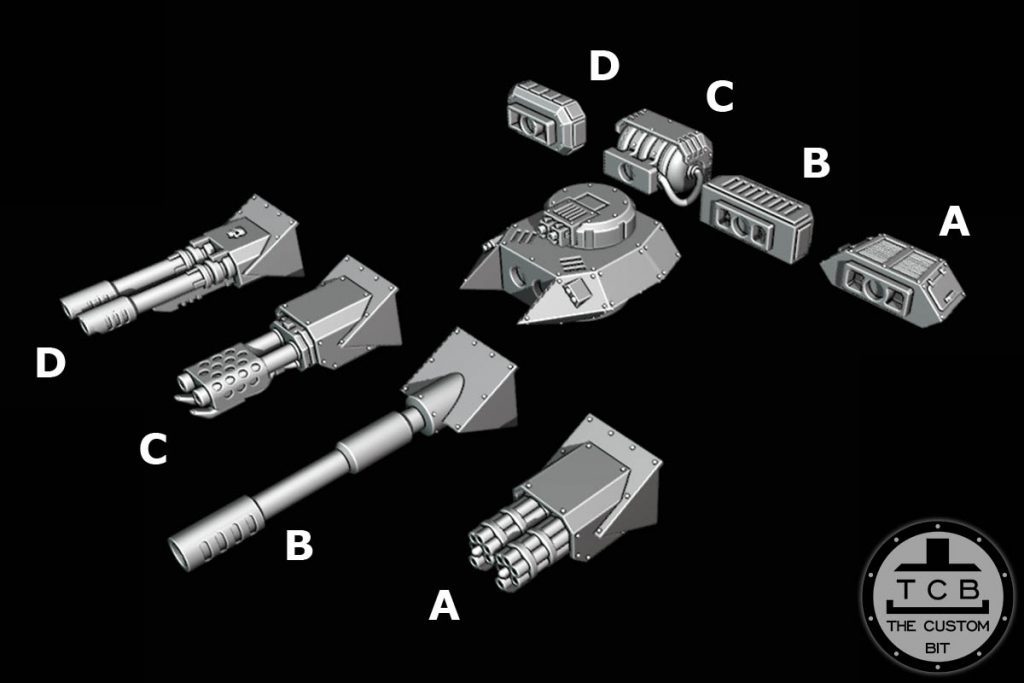 D
C
B
A
D
C
B
A
TCB
THE CUSTOM
BIT