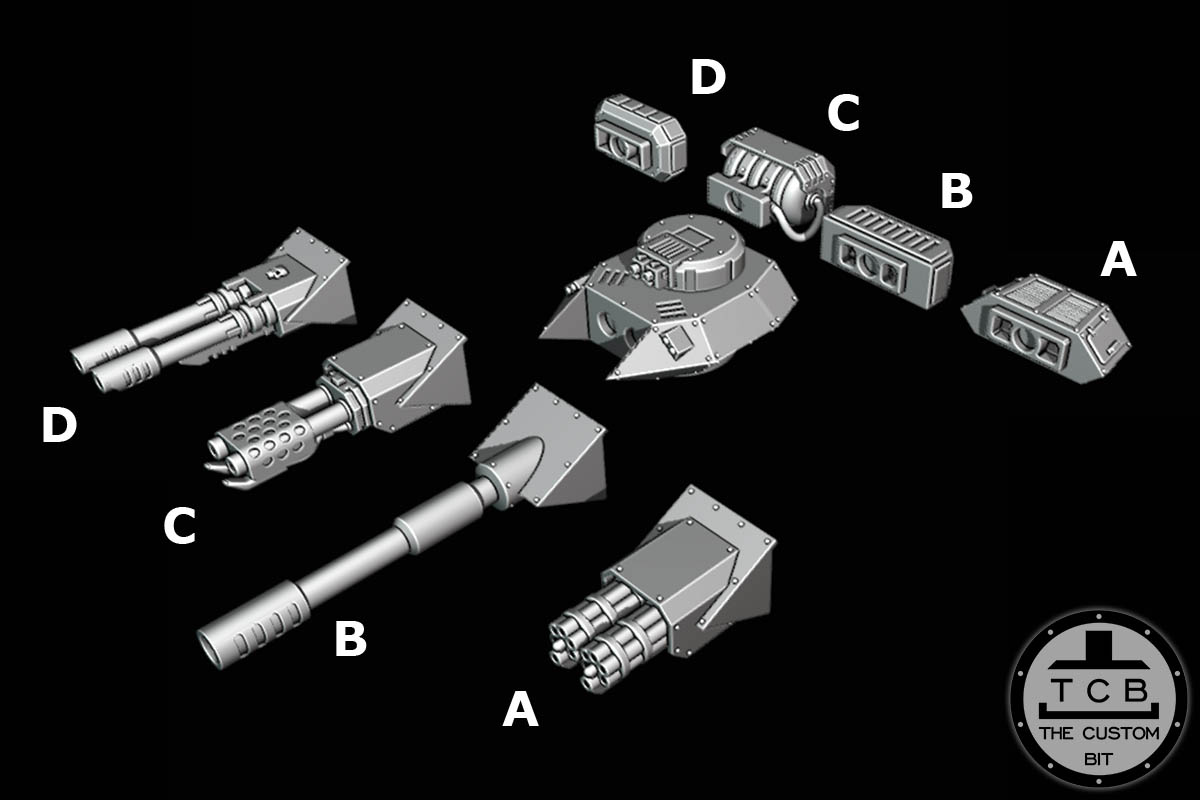 D
C
B
A
D
C
B
A
TCB
THE CUSTOM
BIT