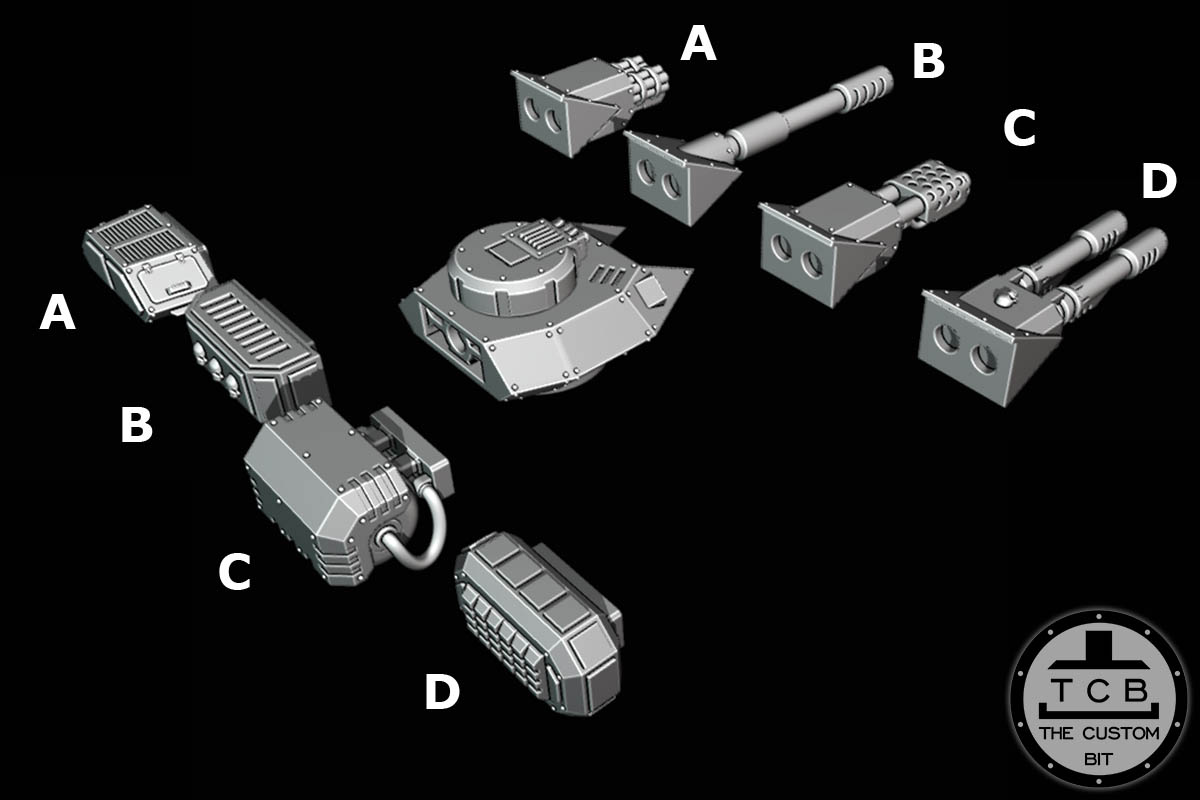 A
B
C
D
A
B
C
D
TCB
THE CUSTOM
BIT